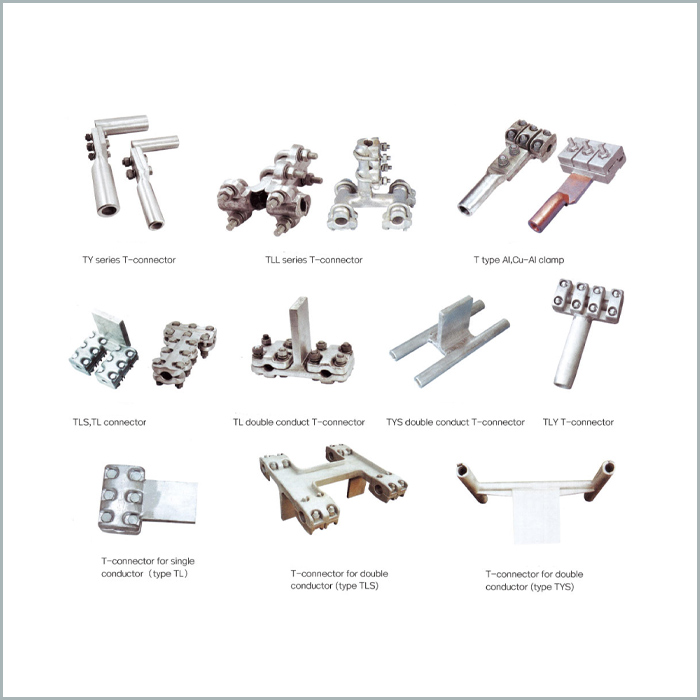 TY series T-connector

TLL series T-connector

T type Al,Cu-Al clamp

TLS,TL connector

TL double conduct T-connector

TYS double conduct T-connector

TLY T-connector

T-connector for single conductor（type TL）

T-connector for double conductor (type TLS)

T-connector for double conductor (type TYS)