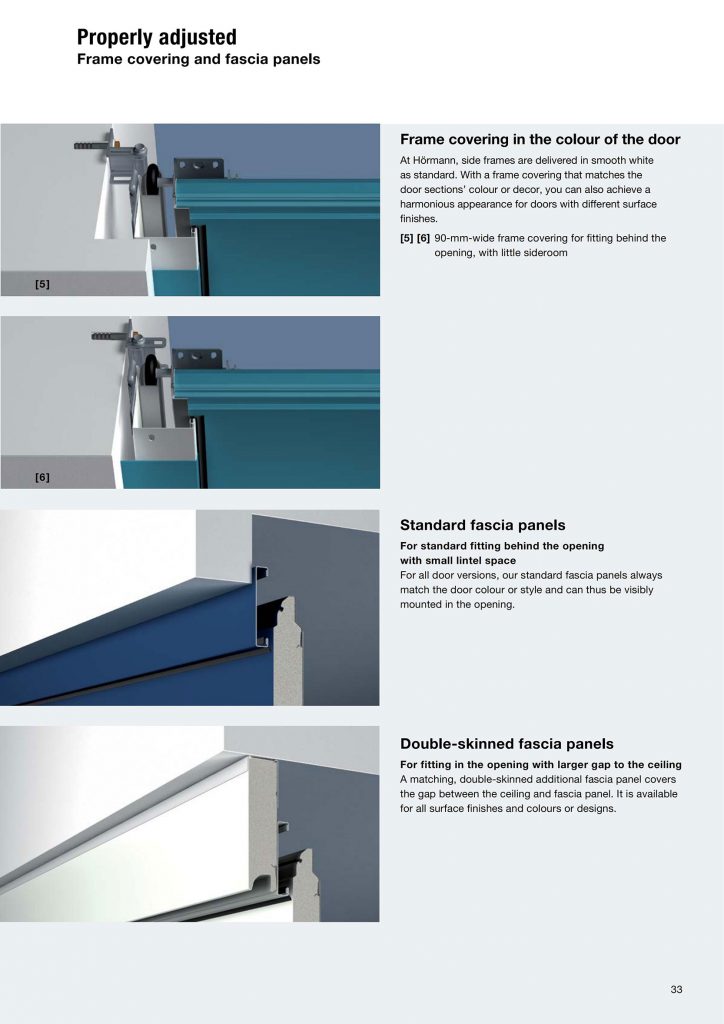 Properly adjusted
Frame covering and fascia panels

[5]

[6]

Frame covering in the colour of the door

At Hörmann, side frames are delivered in smooth white as standard. With a frame covering that matches the door sections' colour or decor, you can also achieve a harmonious appearance for doors with different surface finishes.

[5] [6] 90-mm-wide frame covering for fitting behind the opening, with little sideroom

Standard fascia panels

For standard fitting behind the opening with small lintel space
For all door versions, our standard fascia panels always match the door colour or style and can thus be visibly mounted in the opening.

Double-skinned fascia panels

For fitting in the opening with larger gap to the ceiling
A matching, double-skinned additional fascia panel covers the gap between the ceiling and fascia panel. It is available for all surface finishes and colours or designs.

33