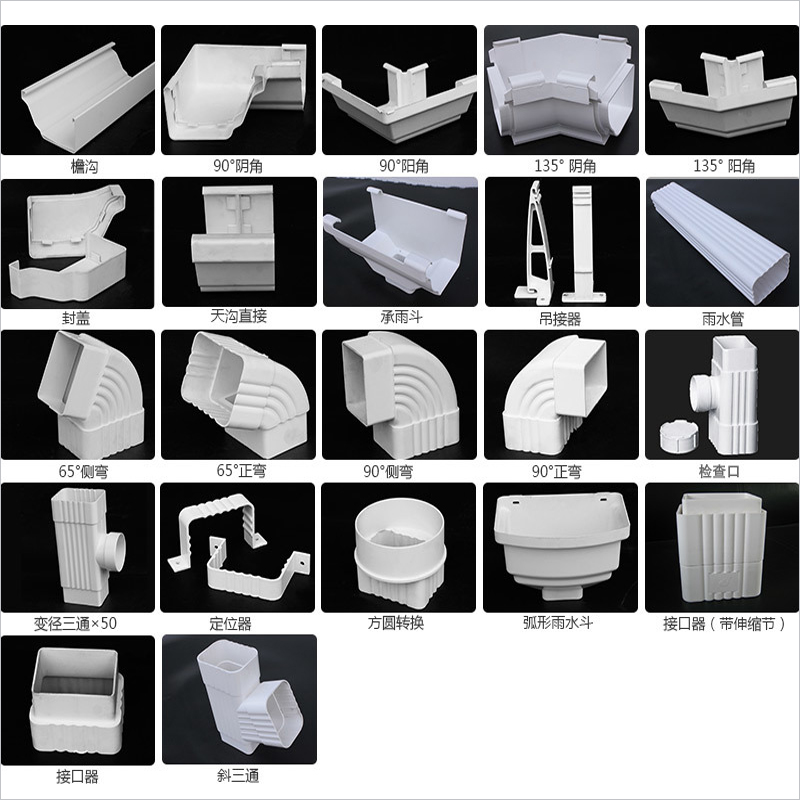 檐沟

90°阴角

90°阳角

135° 阴角

135° 阳角

封盖

天沟直接

承雨斗

吊接器

雨水管

65°侧弯

65°正弯

90°侧弯

90°正弯

检查口

变径三通×50

定位器

方圆转换

弧形雨水斗

接口器（带伸缩节）

接口器

斜三通