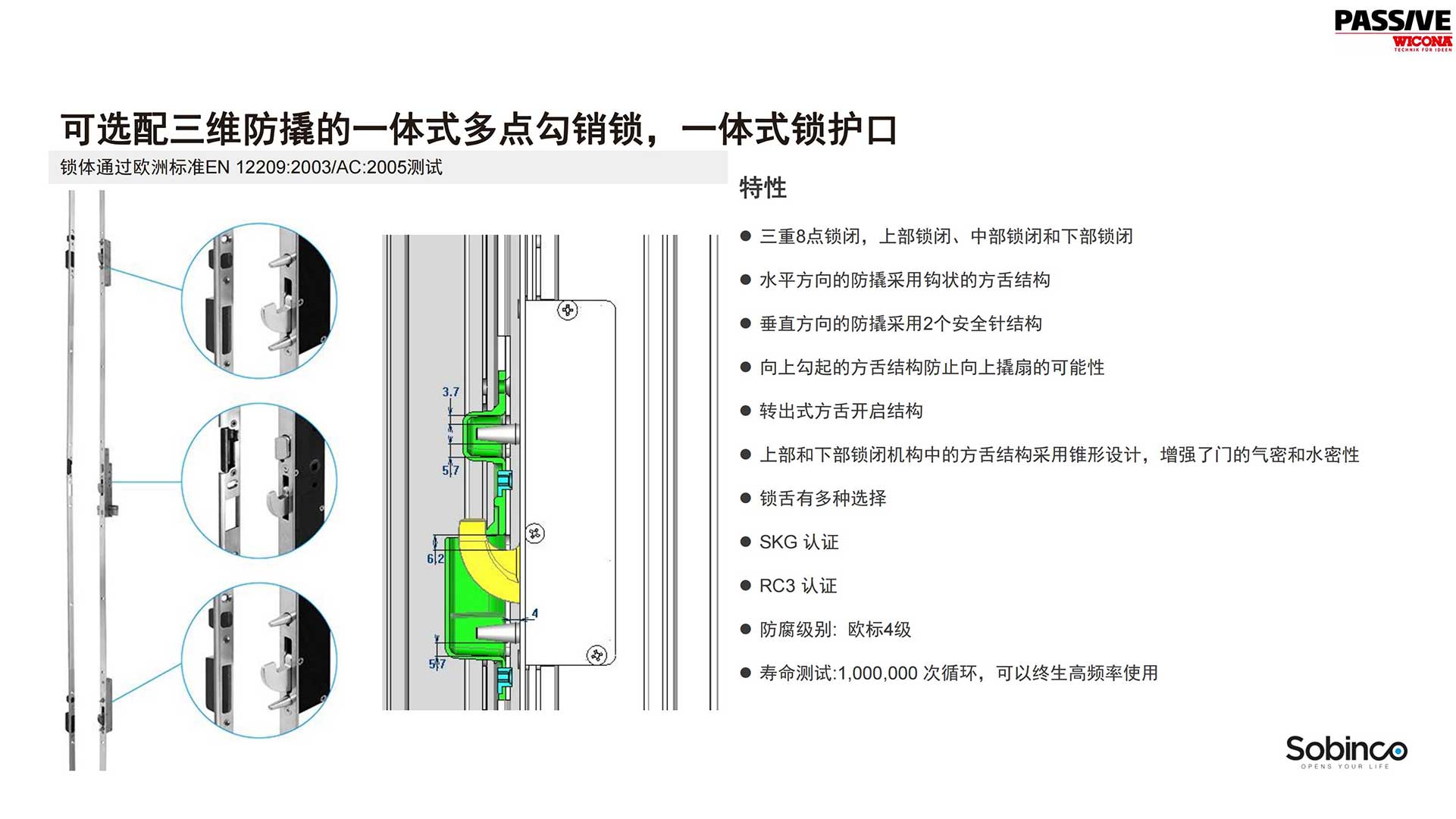 PASSIVE
WICONA
TECHNIK FÜR IDEEN

可选配三维防撬的一体式多点勾销锁，一体式锁护口

锁体通过欧洲标准EN 12209:2003/AC:2005测试

3.7
5.7
6.2
4
5.7

特性

● 三重8点锁闭，上部锁闭、中部锁闭和下部锁闭

● 水平方向的防撬采用钩状的方舌结构

● 垂直方向的防撬采用2个安全针结构

● 向上勾起的方舌结构防止向上撬扇的可能性

● 转出式方舌开启结构

● 上部和下部锁闭机构中的方舌结构采用锥形设计，增强了门的气密和水密性

● 锁舌有多种选择

● SKG 认证

● RC3 认证

● 防腐级别：欧标4级

● 寿命测试:1,000,000 次循环，可以终生高频率使用

Sobinco
OPENS YOUR LIFE