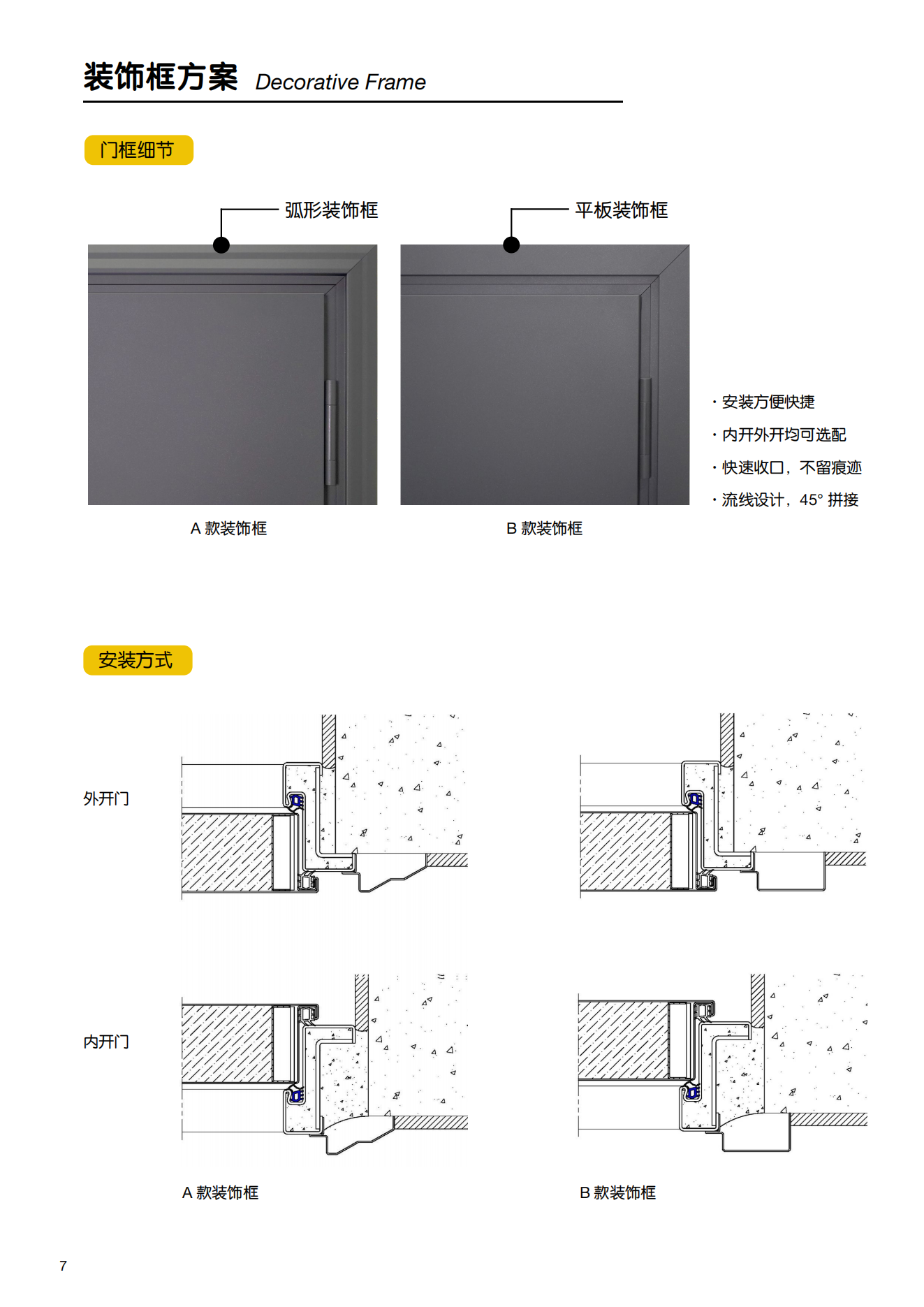 装饰框方案 Decorative Frame

门框细节

弧形装饰框

平板装饰框

· 安装方便快捷
· 内开外开均可选配
· 快速收口，不留痕迹
· 流线设计，45° 拼接

A 款装饰框

B 款装饰框

安装方式

外开门

内开门

A 款装饰框

B 款装饰框

7